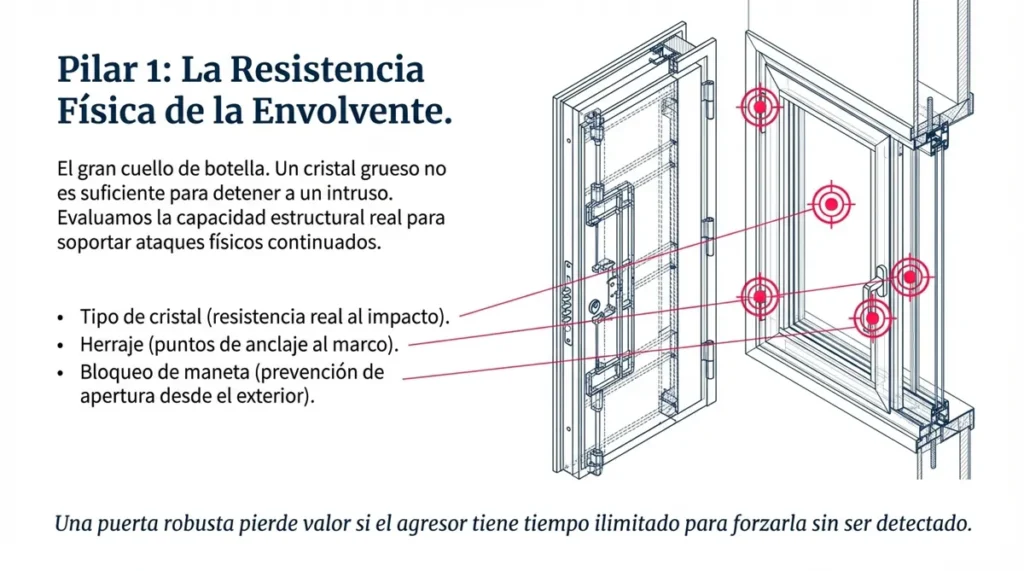 Pilar 1: La Resistencia Física de la Envolvente.

El gran cuello de botella. Un cristal grueso no es suficiente para detener a un intruso. Evaluamos la capacidad estructural real para soportar ataques físicos continuados.

• Tipo de cristal (resistencia real al impacto).
• Herraje (puntos de anclaje al marco).
• Bloqueo de maneta (prevención de apertura desde el exterior).

Una puerta robusta pierde valor si el agresor tiene tiempo ilimitado para forzarla sin ser detectado.